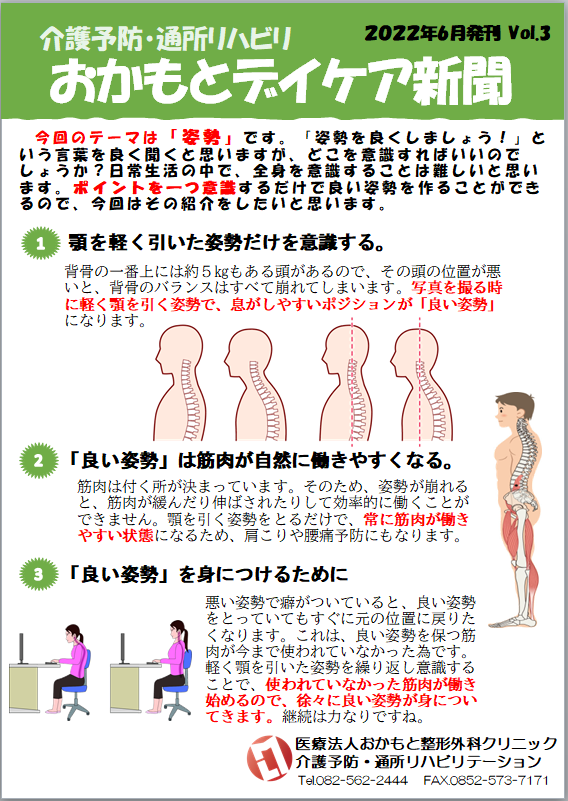 介護予防・通所リハビリ
2022年6月発刊 Vol.3
おかもとデイケア新聞

今回のテーマは「姿勢」です。「姿勢を良くしましょう！」という言葉を良く聞くと思いますが、どこを意識すればいいのでしょうか？日常生活の中で、全身を意識することは難しいと思います。ポイントを一つ意識するだけで良い姿勢を作ることができるので、今回はその紹介をしたいと思います。

1 顎を軽く引いた姿勢だけを意識する。

背骨の一番上には約５kgもある頭があるので、その頭の位置が悪いと、背骨のバランスはすべて崩れてしまいます。写真を撮る時に軽く顎を引く姿勢で、息がしやすいポジションが「良い姿勢」になります。

2 「良い姿勢」は筋肉が自然に働きやすくなる。

筋肉は付く所が決まっています。そのため、姿勢が崩れると、筋肉が緩んだり伸ばされたりして効率的に働くことができません。顎を引く姿勢をとるだけで、常に筋肉が働きやすい状態になるため、肩こりや腰痛予防にもなります。

3 「良い姿勢」を身につけるために

悪い姿勢で癖がついていると、良い姿勢をとっていてもすぐに元の位置に戻りたくなります。これは、良い姿勢を保つ筋肉が今まで使われていなかった為です。軽く顎を引いた姿勢を繰り返し意識することで、使われていなかった筋肉が働き始めるので、徐々に良い姿勢が身についてきます。継続は力なりですね。

医療法人おかもと整形外科クリニック
介護予防・通所リハビリテーション
Tel.082-562-2444 FAX.0852-573-7171